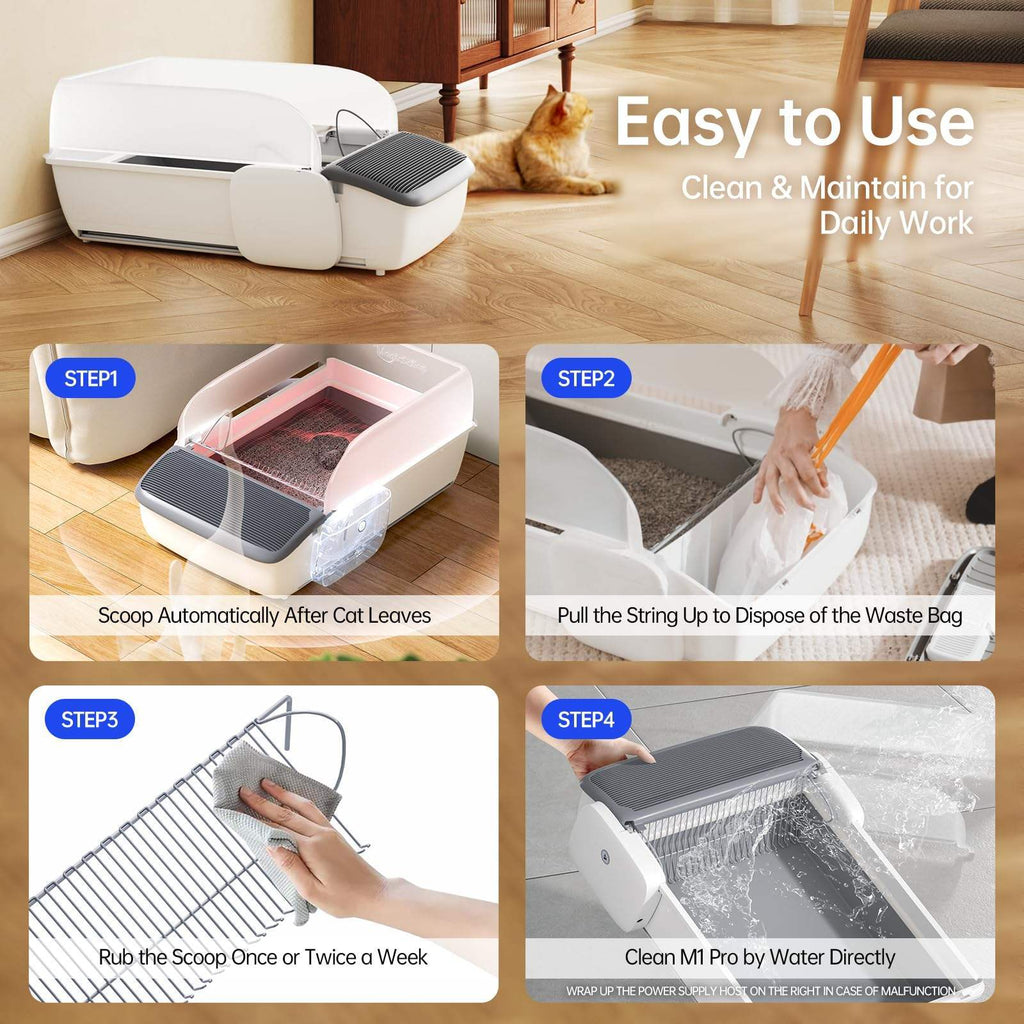 Easy to Use

Clean & Maintain for Daily Work

STEP1

Scoop Automatically After Cat Leaves

STEP2

Pull the String Up to Dispose of the Waste Bag

STEP3

Rub the Scoop Once or Twice a Week

STEP4

Clean M1 Pro by Water Directly

WRAP UP THE POWER SUPPLY HOST ON THE RIGHT IN CASE OF MALFUNCTION